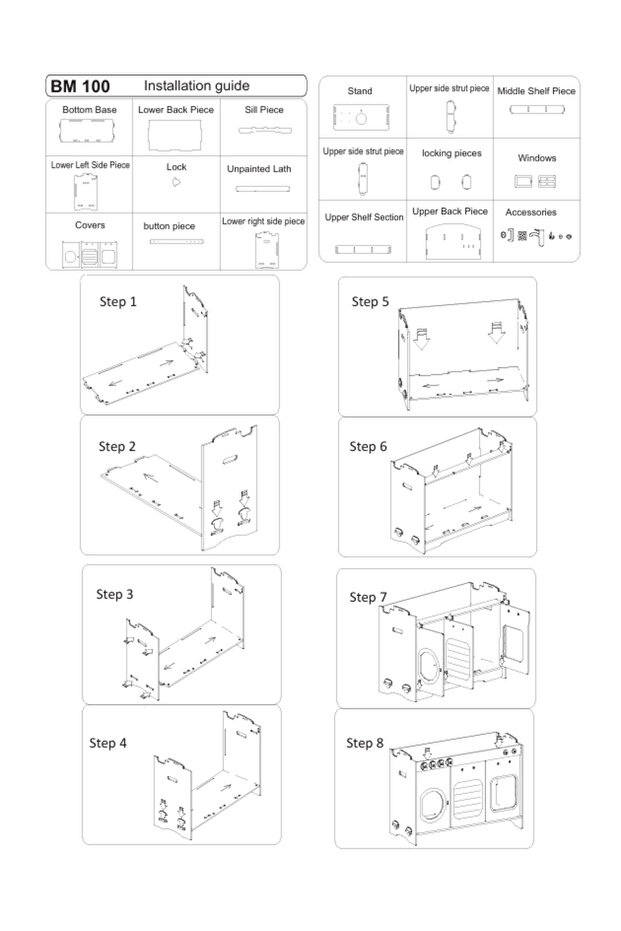 BM 100 Installation guide

| Bottom Base | Lower Back Piece | Sill Piece |
|---|---|---|
| Lower Left Side Piece | Lock | Unpainted Lath |
| Covers | button piece | Lower right side piece |

| Stand | Upper side strut piece | Middle Shelf Piece |
|---|---|---|
| Upper side strut piece | locking pieces | Windows |
| Upper Shelf Section | Upper Back Piece | Accessories |

Step 1

Step 2

Step 3

Step 4

Step 5

Step 6

Step 7

Step 8