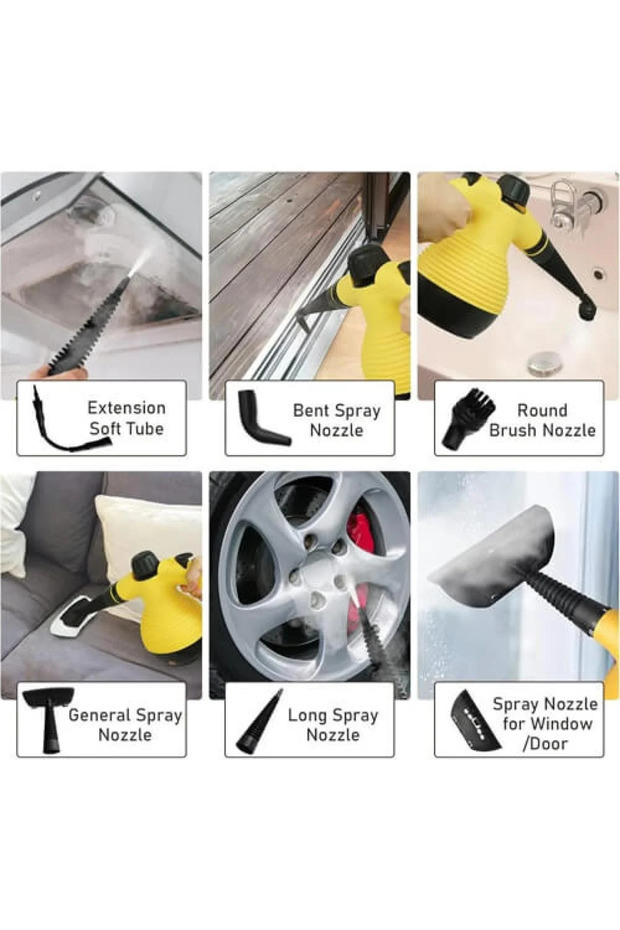 Extension Soft Tube

Bent Spray Nozzle

Round Brush Nozzle

General Spray Nozzle

Long Spray Nozzle

Spray Nozzle for Window /Door