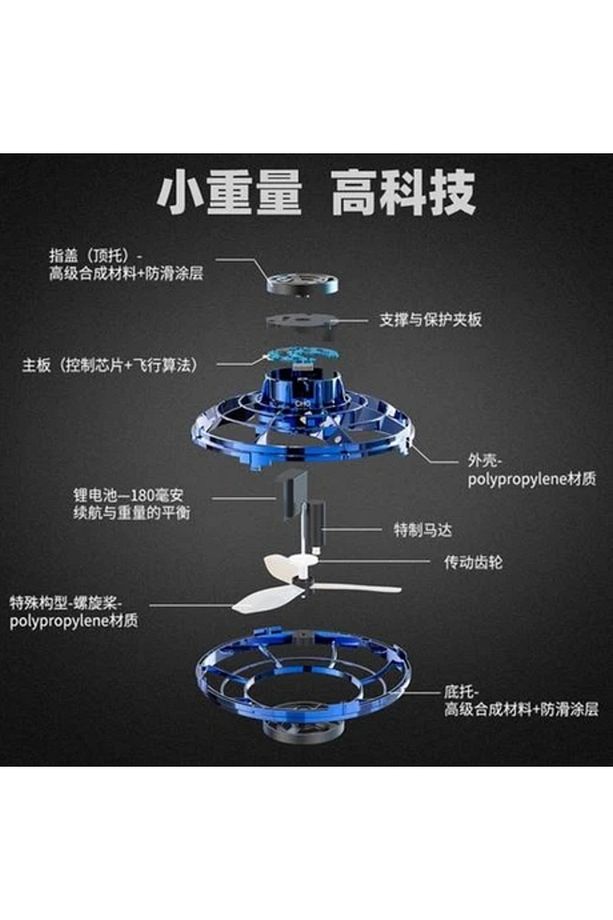 小重量 高科技

指盖（顶托）-
高级合成材料+防滑涂层

支撑与保护夹板

主板（控制芯片+飞行算法）

外壳-
polypropylene材质

锂电池—180毫安
续航与重量的平衡

特制马达

传动齿轮

特殊构型-螺旋桨-
polypropylene材质

底托-
高级合成材料+防滑涂层