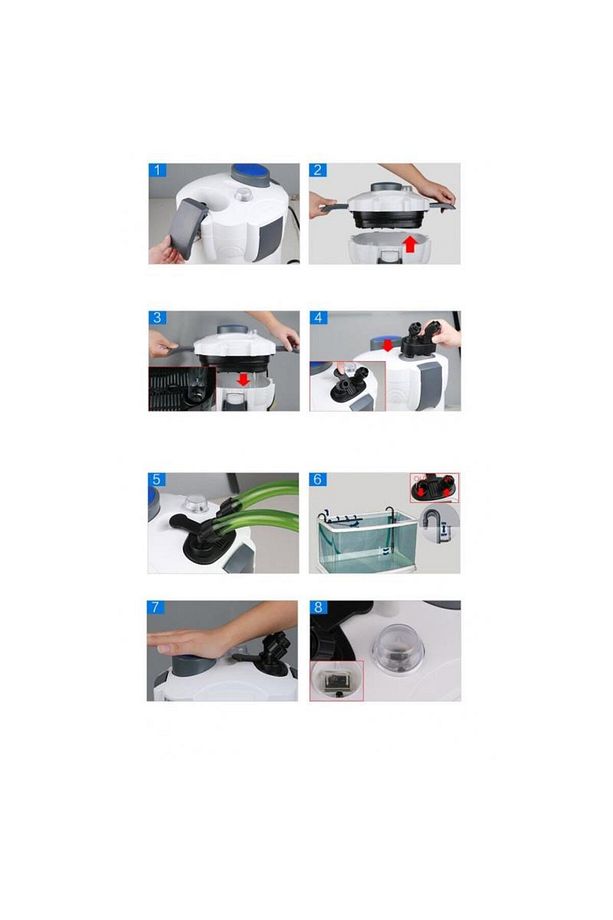 1

2

3

4

5

6

7

8