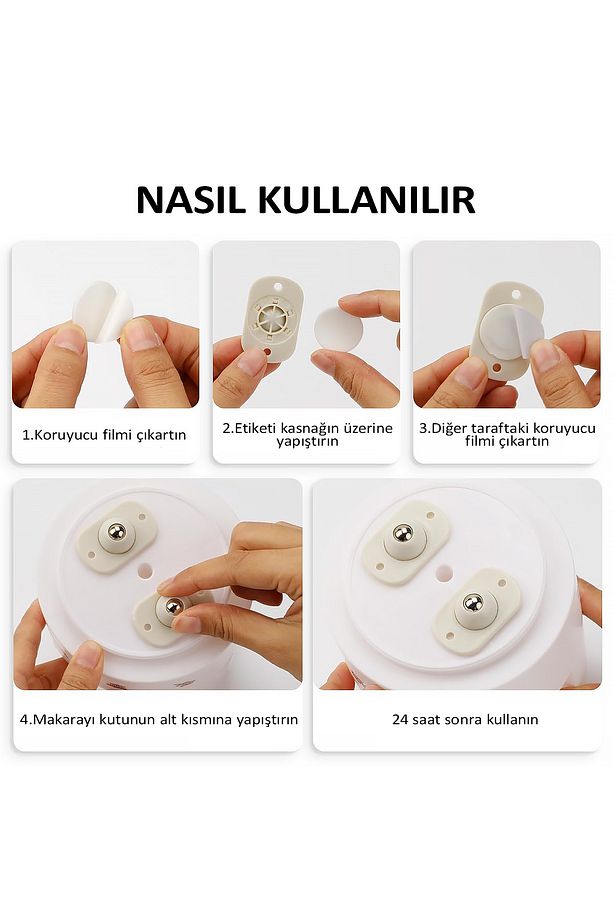 NASIL KULLANILIR

1.Koruyucu filmi çıkartın

2.Etiketi kasnağın üzerine yapıştırın

3.Diğer taraftaki koruyucu filmi çıkartın

4.Makarayı kutunun alt kısmına yapıştırın

24 saat sonra kullanın