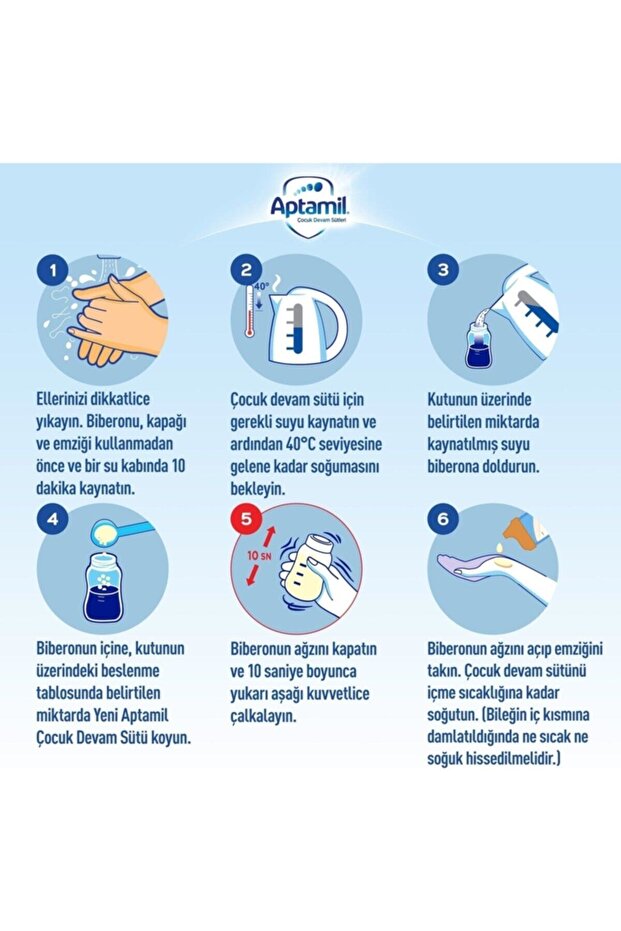 Aptamil
Çocuk Devam Sütleri

1

Ellerinizi dikkatlice yıkayın. Biberonu, kapağı ve emziği kullanmadan önce ve bir su kabında 10 dakika kaynatın.

2

40°

Çocuk devam sütü için gerekli suyu kaynatın ve ardından 40°C seviyesine gelene kadar soğumasını bekleyin.

3

Kutunun üzerinde belirtilen miktarda kaynatılmış suyu biberona doldurun.

4

Biberonun içine, kutunun üzerindeki beslenme tablosunda belirtilen miktarda Yeni Aptamil Çocuk Devam Sütü koyun.

5

10 SN

Biberonun ağzını kapatın ve 10 saniye boyunca yukarı aşağı kuvvetlice çalkalayın.

6

Biberonun ağzını açıp emziğini takın. Çocuk devam sütünü içme sıcaklığına kadar soğutun. (Bileğin iç kısmına damlatıldığında ne sıcak ne soğuk hissedilmelidir.)