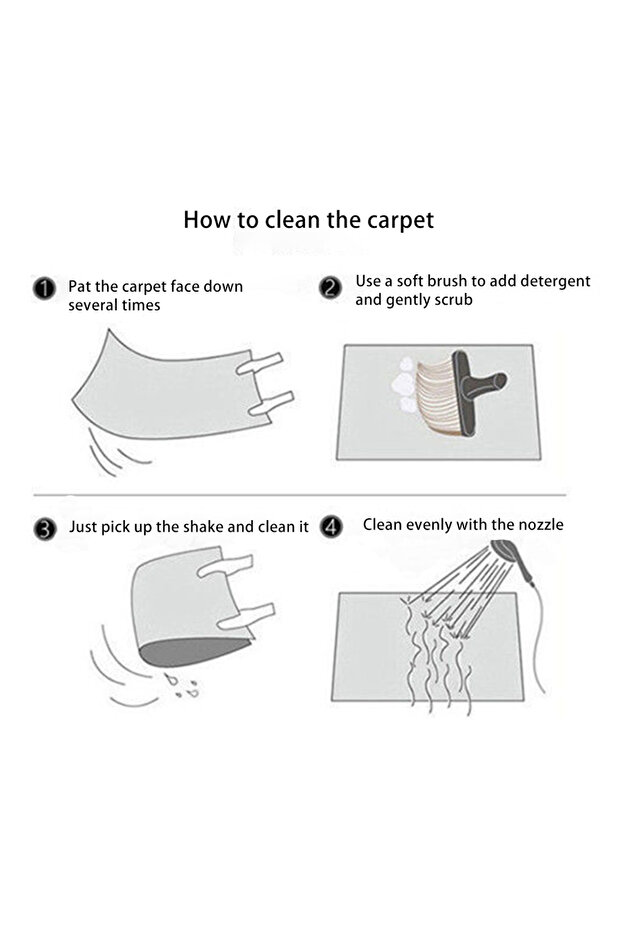 How to clean the carpet

1 Pat the carpet face down several times

2 Use a soft brush to add detergent and gently scrub

3 Just pick up the shake and clean it

4 Clean evenly with the nozzle