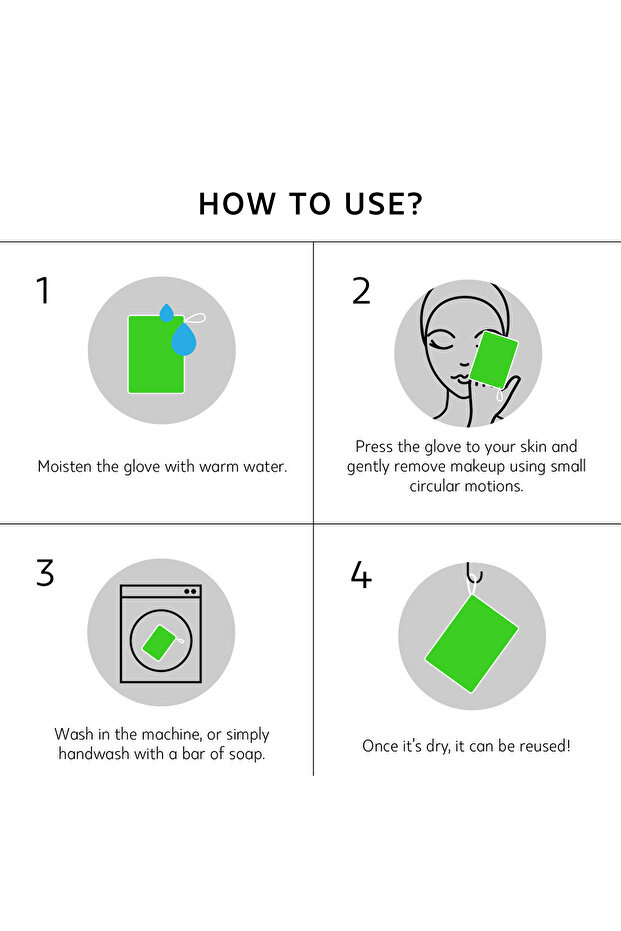 HOW TO USE?

1

Moisten the glove with warm water.

2

Press the glove to your skin and gently remove makeup using small circular motions.

3

Wash in the machine, or simply handwash with a bar of soap.

4

Once it's dry, it can be reused!