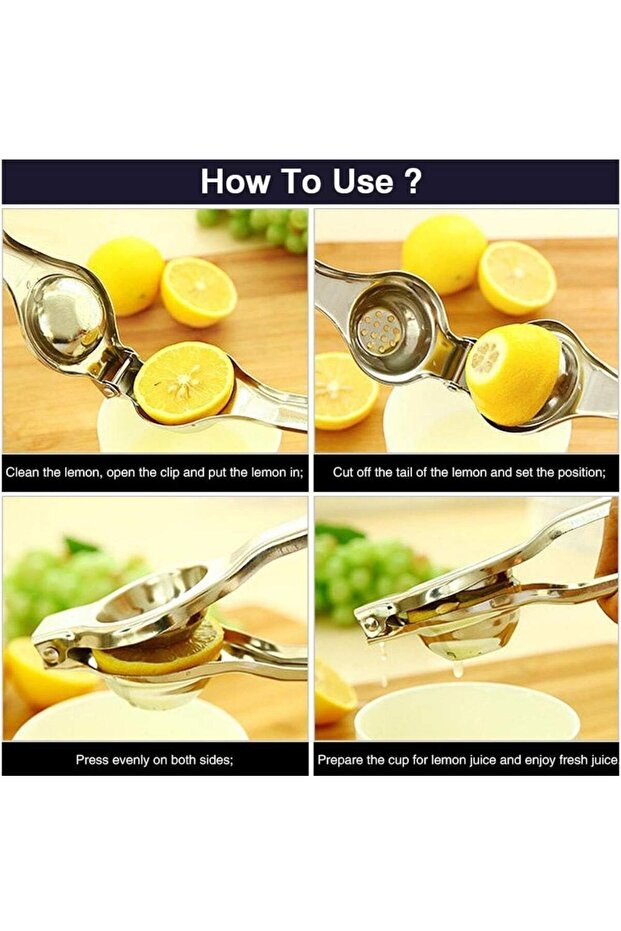 How To Use ?

Clean the lemon, open the clip and put the lemon in;

Cut off the tail of the lemon and set the position;

Press evenly on both sides;

Prepare the cup for lemon juice and enjoy fresh juice