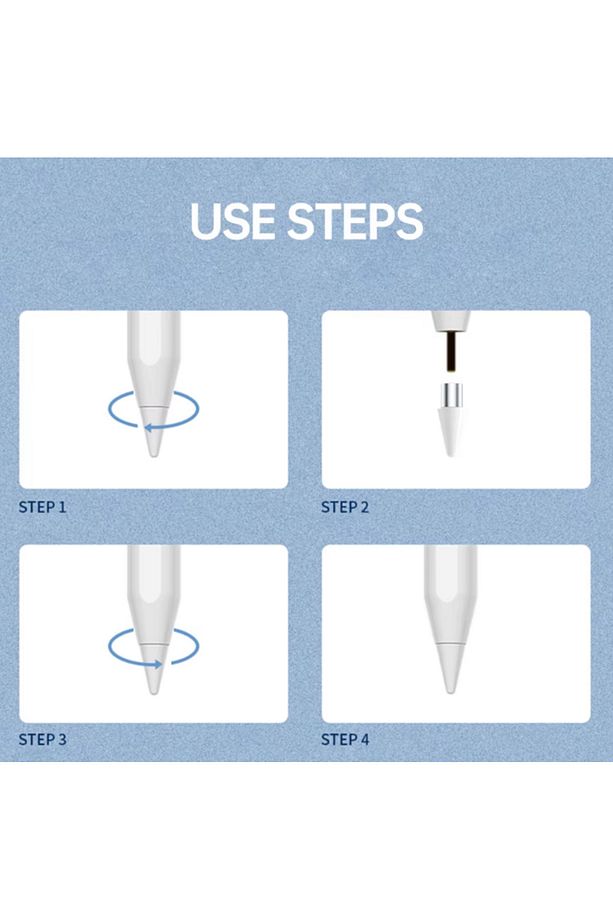 USE STEPS

STEP 1

STEP 2

STEP 3

STEP 4