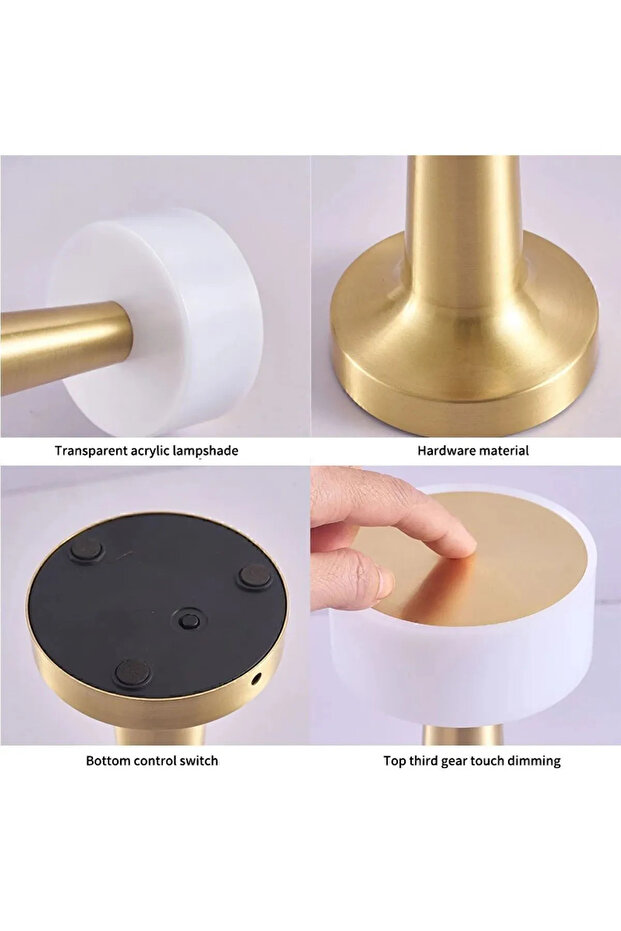 Transparent acrylic lampshade

Hardware material

Bottom control switch

Top third gear touch dimming