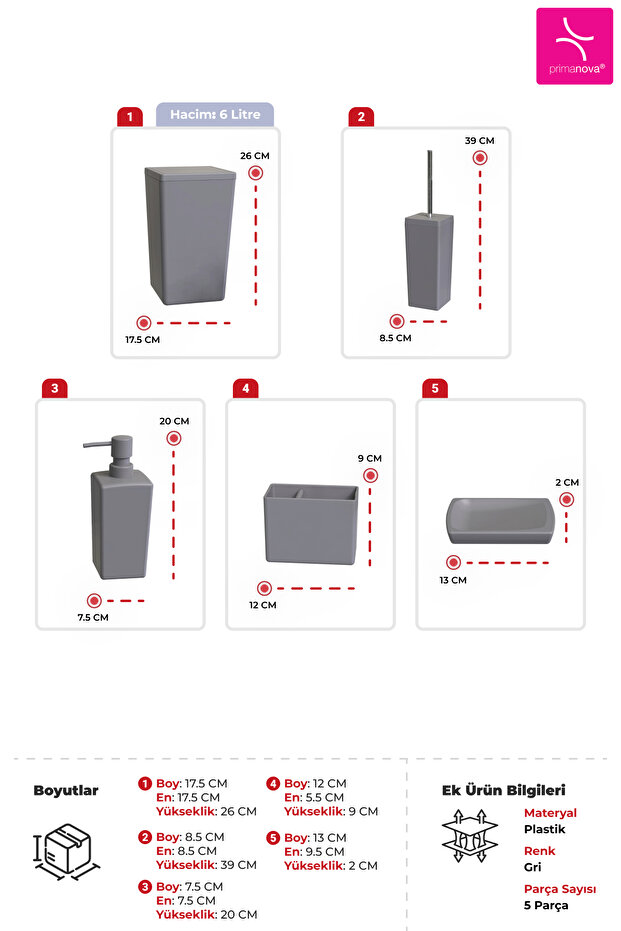 primanova®

1 Hacim: 6 Litre

26 CM

17.5 CM

2

39 CM

8.5 CM

3

20 CM

7.5 CM

4

9 CM

12 CM

5

2 CM

13 CM

Boyutlar

1 Boy: 17.5 CM
En: 17.5 CM
Yükseklik: 26 CM

2 Boy: 8.5 CM
En: 8.5 CM
Yükseklik: 39 CM

3 Boy: 7.5 CM
En: 7.5 CM
Yükseklik: 20 CM

4 Boy: 12 CM
En: 5.5 CM
Yükseklik: 9 CM

5 Boy: 13 CM
En: 9.5 CM
Yükseklik: 2 CM

Ek Ürün Bilgileri

Materyal
Plastik

Renk
Gri

Parça Sayısı
5 Parça