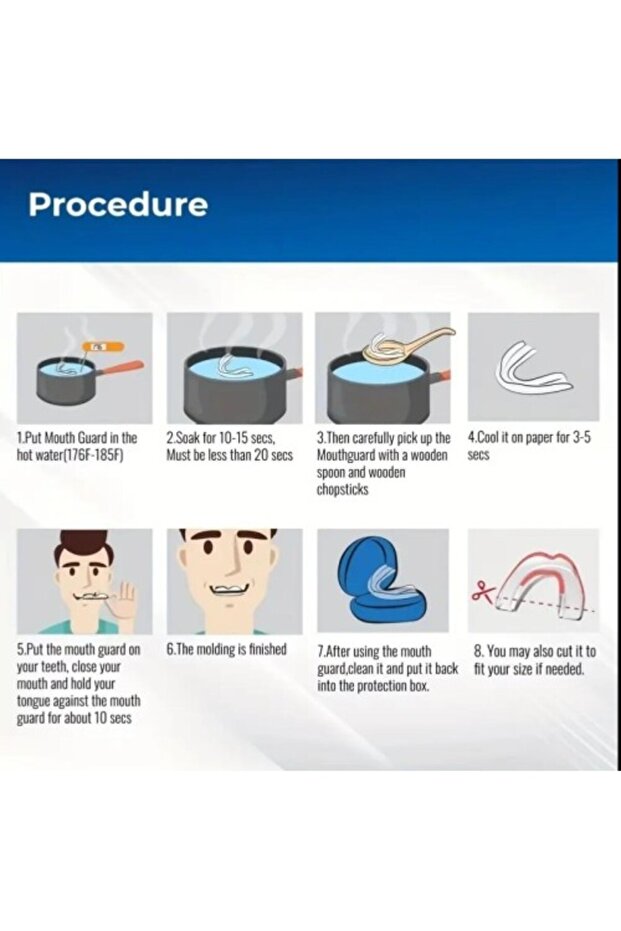 Procedure

1.Put Mouth Guard in the hot water(176F-185F)

2.Soak for 10-15 secs, Must be less than 20 secs

3.Then carefully pick up the Mouthguard with a wooden spoon and wooden chopsticks

4.Cool it on paper for 3-5 secs

5.Put the mouth guard on your teeth, close your mouth and hold your tongue against the mouth guard for about 10 secs

6.The molding is finished

7.After using the mouth guard,clean it and put it back into the protection box.

8. You may also cut it to fit your size if needed.