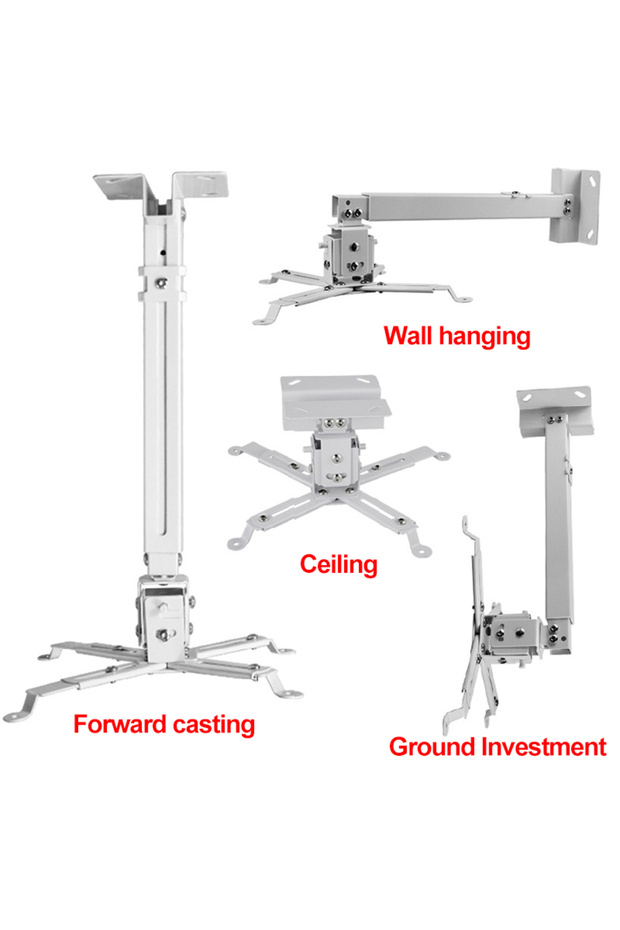 Wall hanging

Ceiling

Forward casting

Ground Investment