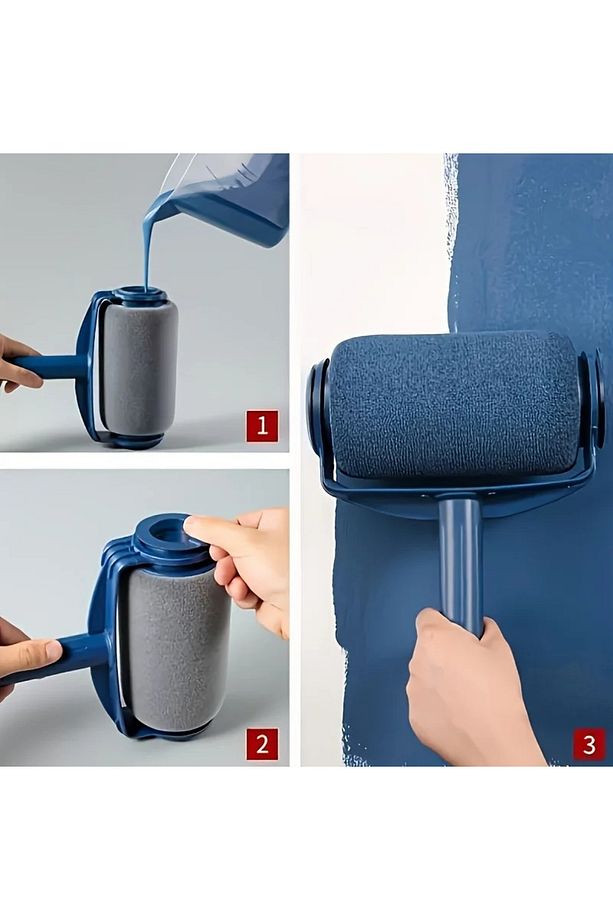 1

2

3