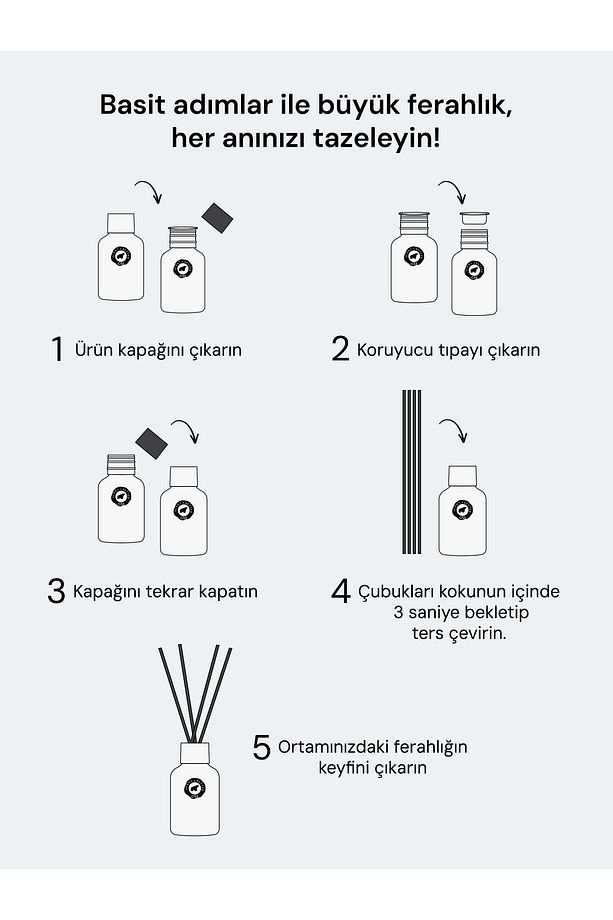 Basit adımlar ile büyük ferahlık, her anınızı tazeleyin!

1 Ürün kapağını çıkarın

2 Koruyucu tıpayı çıkarın

3 Kapağını tekrar kapatın

4 Çubukları kokunun içinde 3 saniye bekletip ters çevirin.

5 Ortamınızdaki ferahlığın keyfini çıkarın