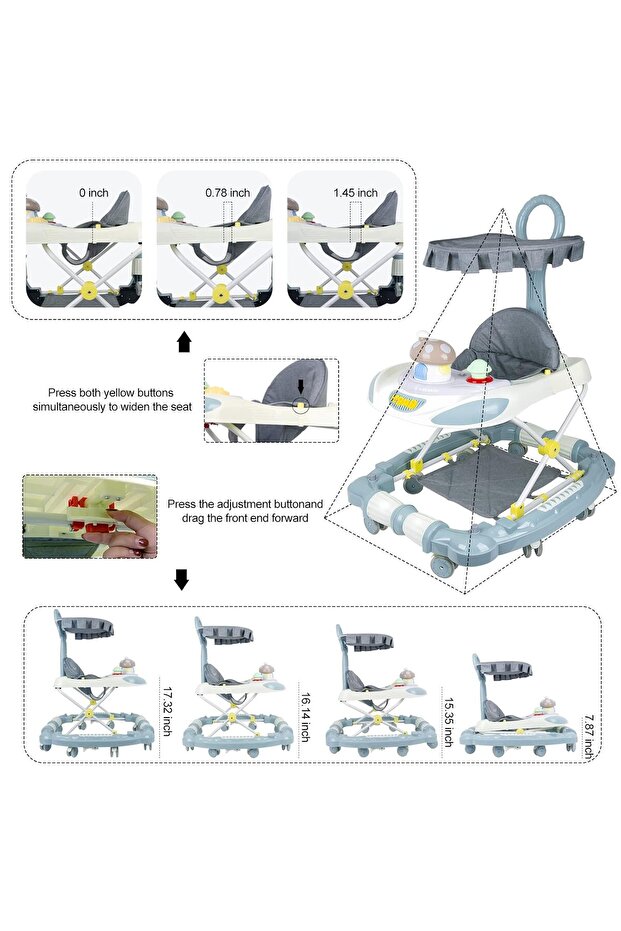 0 inch

0.78 inch

1.45 inch

Press both yellow buttons simultaneously to widen the seat

Press the adjustment buttonand drag the front end forward

17.32 inch

16.14 inch

15.35 inch

7.87 inch