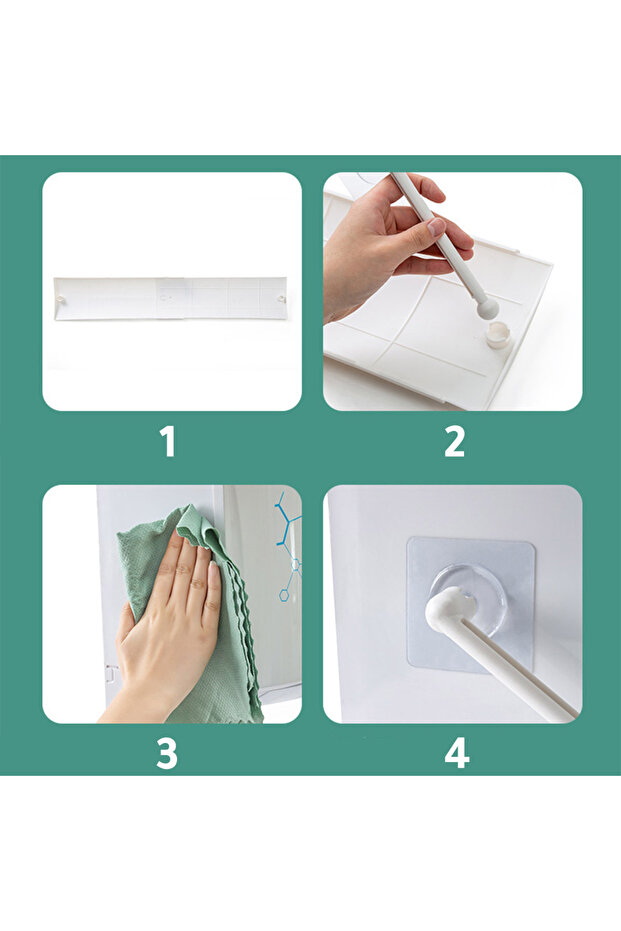 1

2

3

4