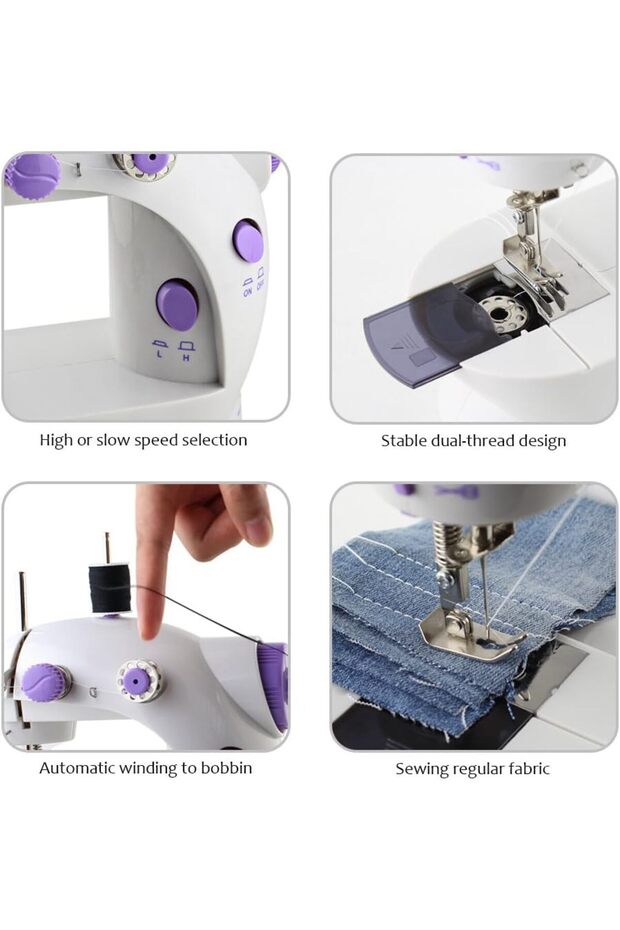 ON OFF

L H

High or slow speed selection

Stable dual-thread design

Automatic winding to bobbin

Sewing regular fabric