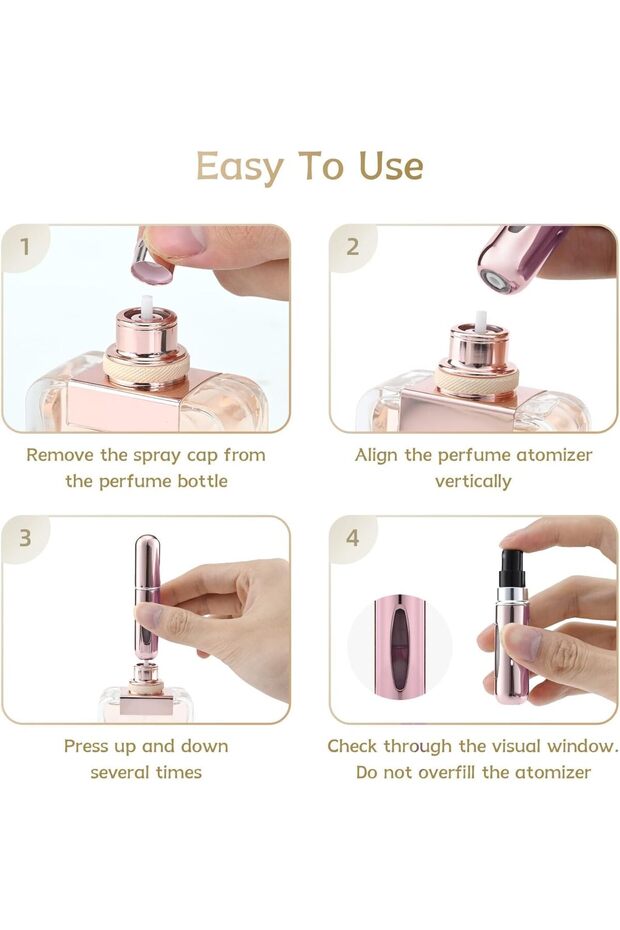 Easy To Use

1

Remove the spray cap from the perfume bottle

2

Align the perfume atomizer vertically

3

Press up and down several times

4

Check through the visual window. Do not overfill the atomizer