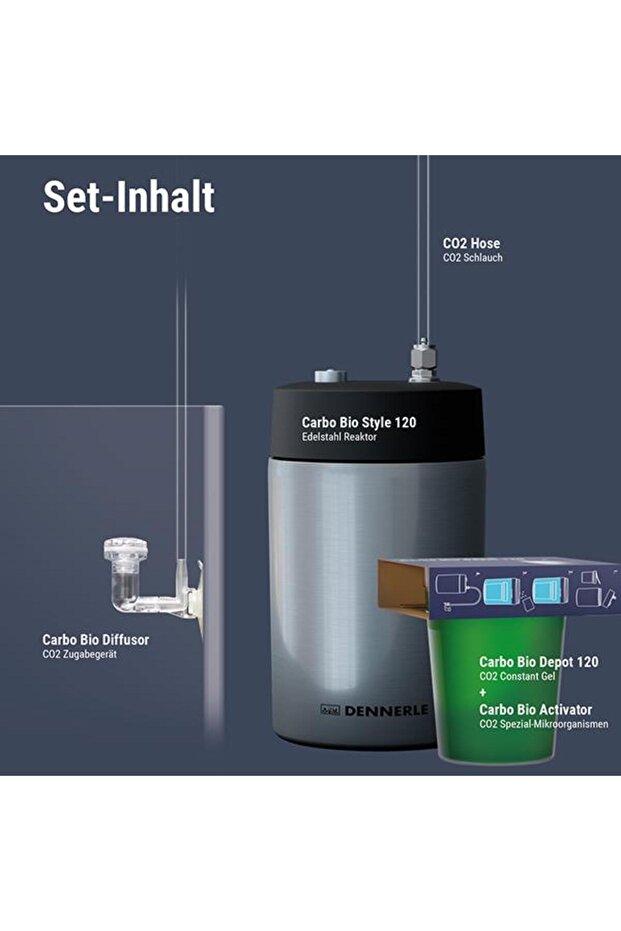 Set-Inhalt

CO2 Hose
CO2 Schlauch

Carbo Bio Style 120
Edelstahl Reaktor

Carbo Bio Diffusor
CO2 Zugabegerät

DENNERLE

Carbo Bio Depot 120
CO2 Constant Gel
+
Carbo Bio Activator
CO2 Spezial-Mikroorganismen