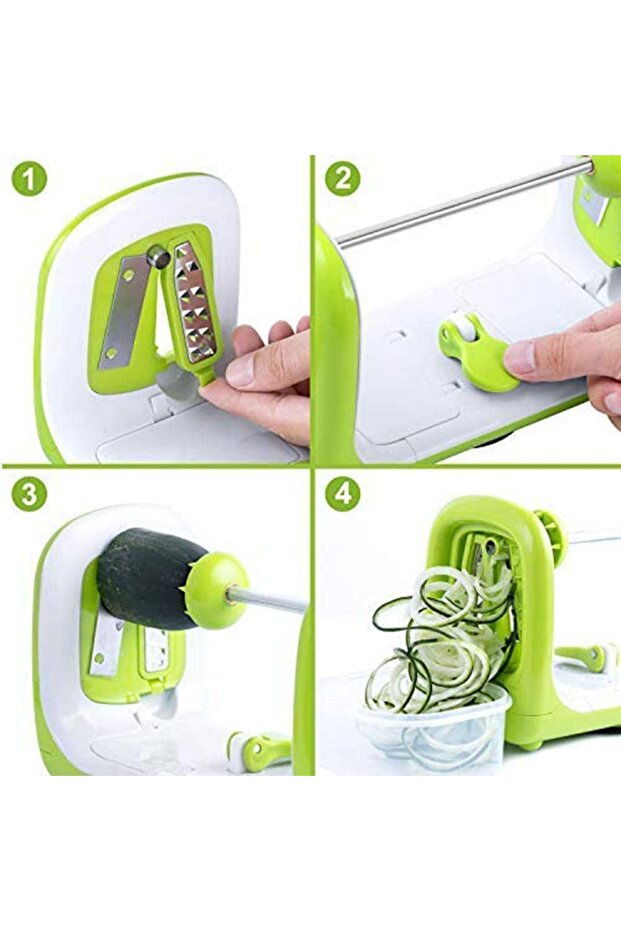 1

2

3

4