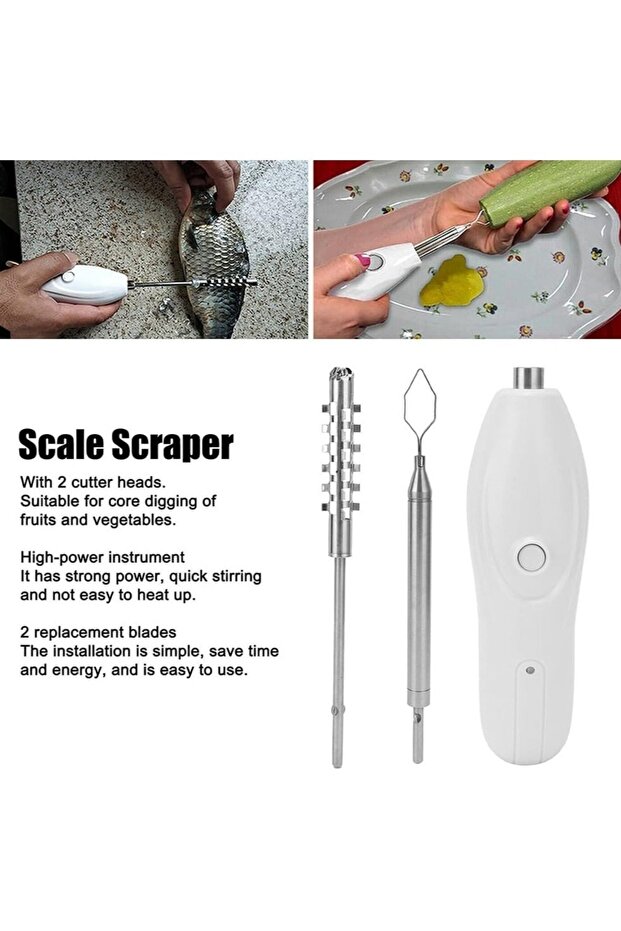 Scale Scraper

With 2 cutter heads.
Suitable for core digging of fruits and vegetables.

High-power instrument
It has strong power, quick stirring and not easy to heat up.

2 replacement blades
The installation is simple, save time and energy, and is easy to use.