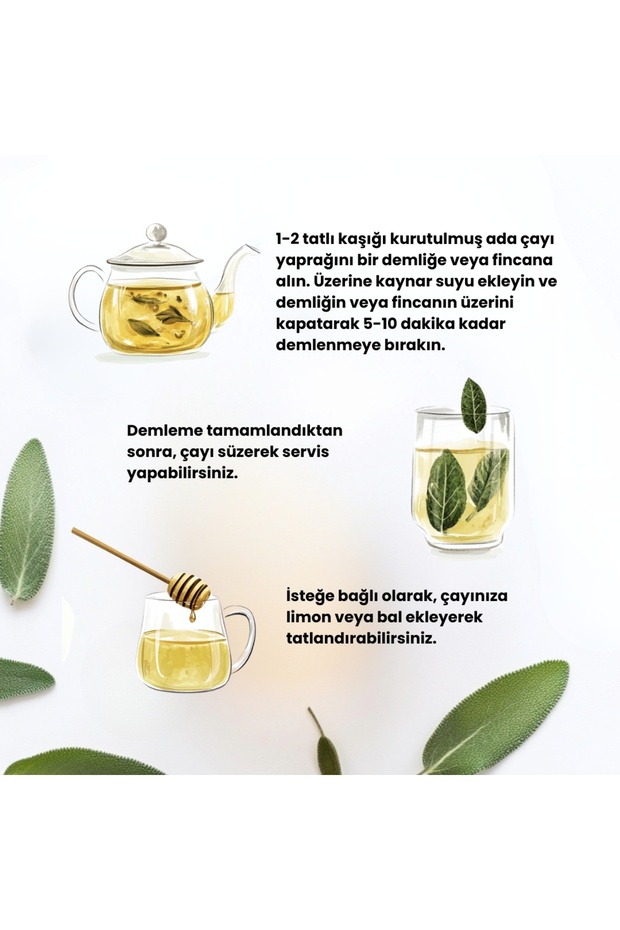 1-2 tatlı kaşığı kurutulmuş ada çayı yaprağını bir demliğe veya fincana alın. Üzerine kaynar suyu ekleyin ve demliğin veya fincanın üzerini kapatarak 5-10 dakika kadar demlenmeye bırakın.

Demleme tamamlandıktan sonra, çayı süzerek servis yapabilirsiniz.

İsteğe bağlı olarak, çayınıza limon veya bal ekleyerek tatlandırabilirsiniz.