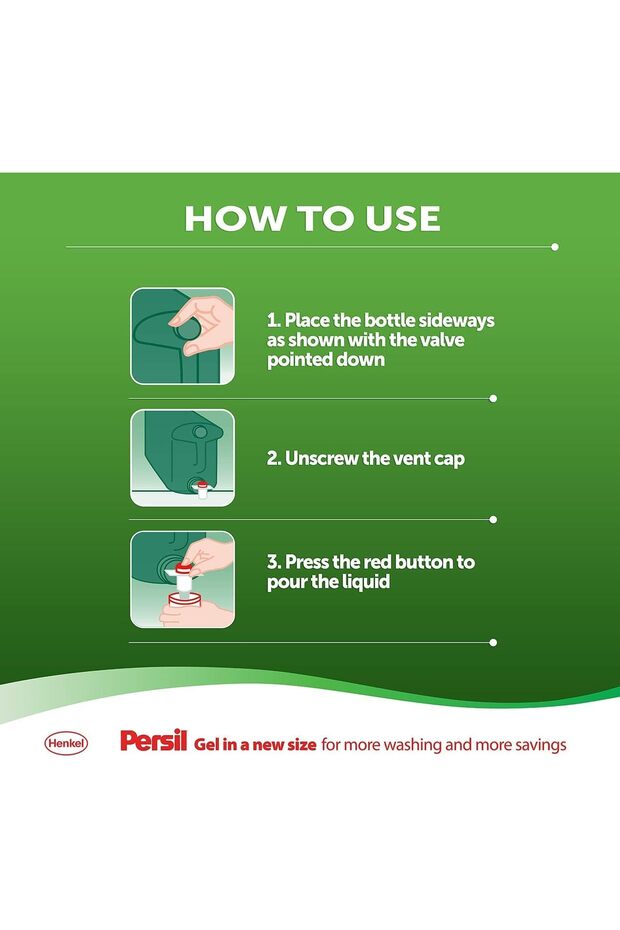 HOW TO USE

1. Place the bottle sideways as shown with the valve pointed down

2. Unscrew the vent cap

3. Press the red button to pour the liquid

Henkel

Persil Gel in a new size for more washing and more savings