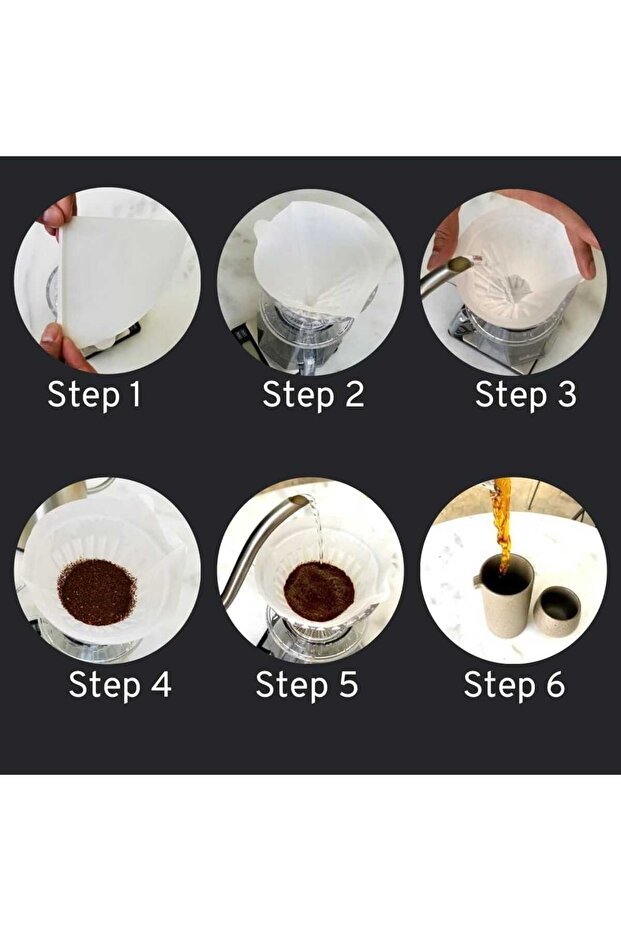 Step 1

Step 2

Step 3

Step 4

Step 5

Step 6