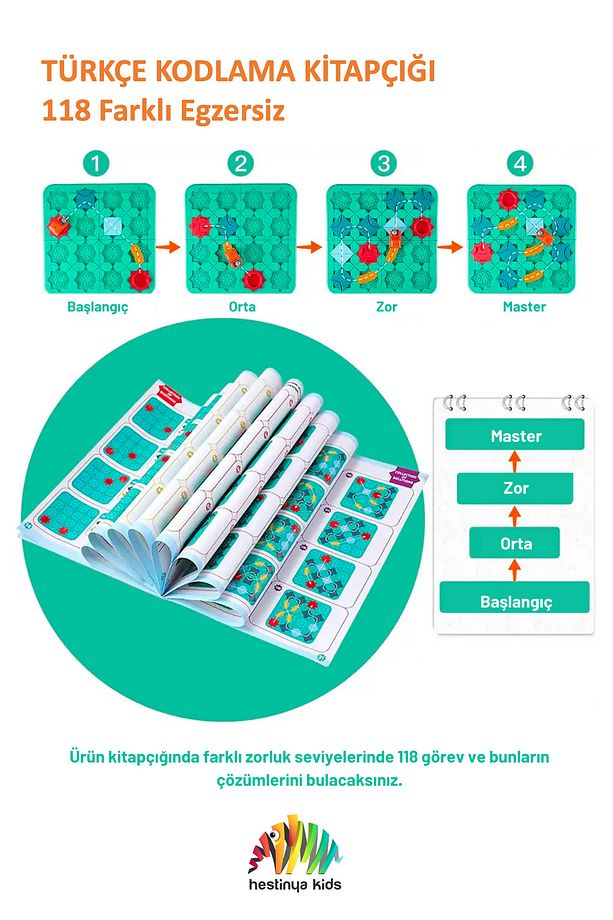 TÜRKÇE KODLAMA KİTAPÇIĞI
118 Farklı Egzersiz

1
Başlangıç

2
Orta

3
Zor

4
Master

Master
Zor
Orta
Başlangıç

Ürün kitapçığında farklı zorluk seviyelerinde 118 görev ve bunların çözümlerini bulacaksınız.

hestinya kids