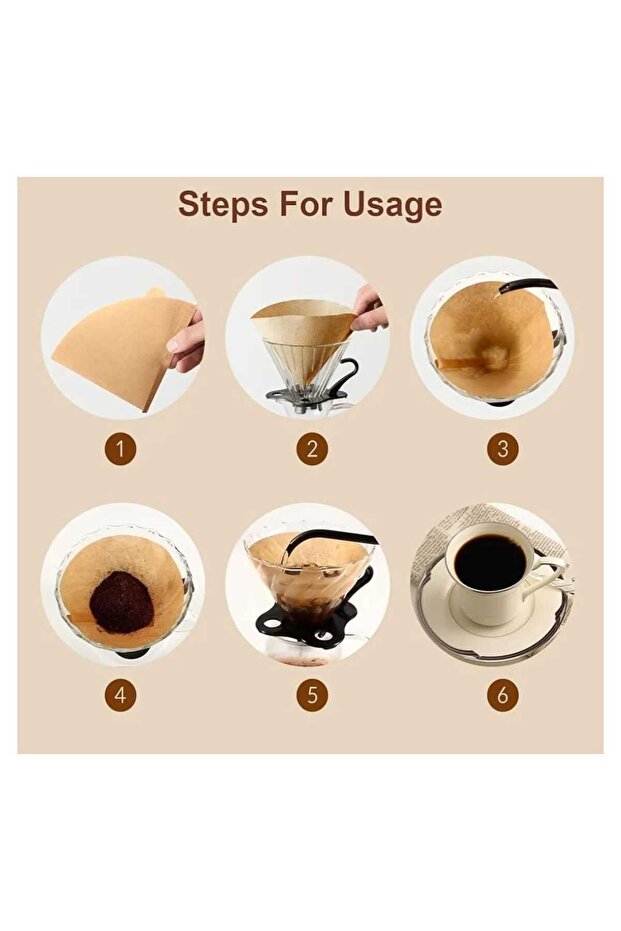 Steps For Usage

1

2

3

4

5

6