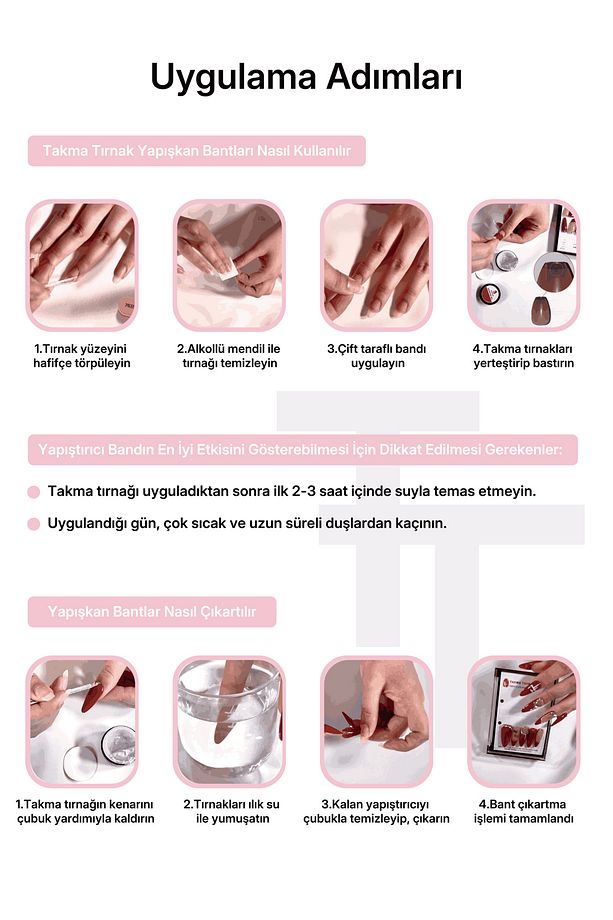 Uygulama Adımları

Takma Tırnak Yapışkan Bantları Nasıl Kullanılır

1.Tırnak yüzeyini hafifçe törpüleyin

2.Alkollü mendil ile tırnağı temizleyin

3.Çift taraflı bandı uygulayın

4.Takma tırnakları yerteştirip bastırın

Yapıştırıcı Bandın En İyi Etkisini Gösterebilmesi İçin Dikkat Edilmesi Gerekenler:

Takma tırnağı uyguladıktan sonra ilk 2-3 saat içinde suyla temas etmeyin.

Uygulandığı gün, çok sıcak ve uzun süreli duşlardan kaçının.

Yapışkan Bantlar Nasıl Çıkartılır

1.Takma tırnağın kenarını çubuk yardımıyla kaldırın

2.Tırnakları ılık su ile yumuşatın

3.Kalan yapıştırıcıyı çubukla temizleyip, çıkarın

4.Bant çıkartma işlemi tamamlandı