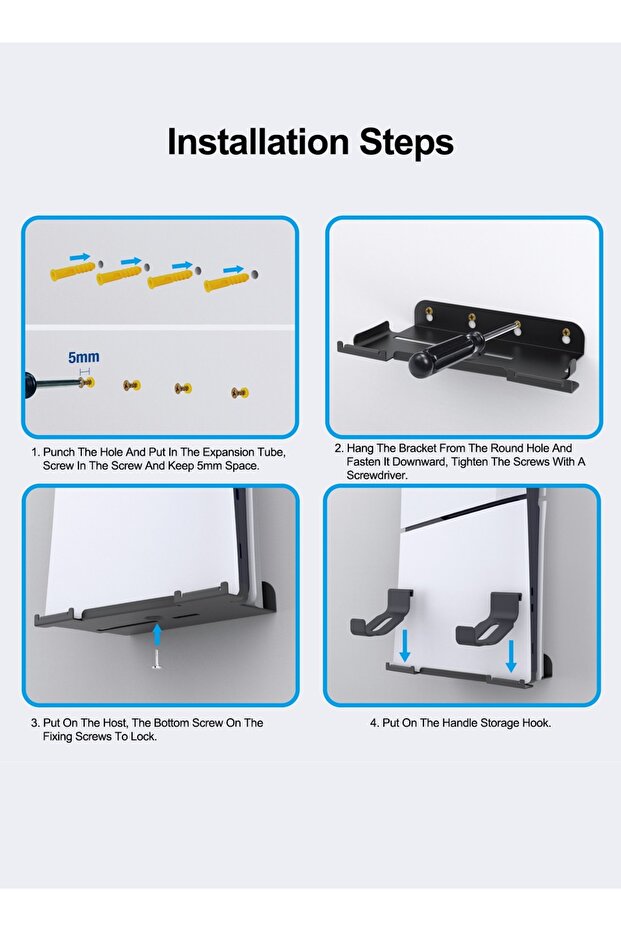 Installation Steps

5mm

1. Punch The Hole And Put In The Expansion Tube, Screw In The Screw And Keep 5mm Space.

2. Hang The Bracket From The Round Hole And Fasten It Downward, Tighten The Screws With A Screwdriver.

3. Put On The Host, The Bottom Screw On The Fixing Screws To Lock.

4. Put On The Handle Storage Hook.