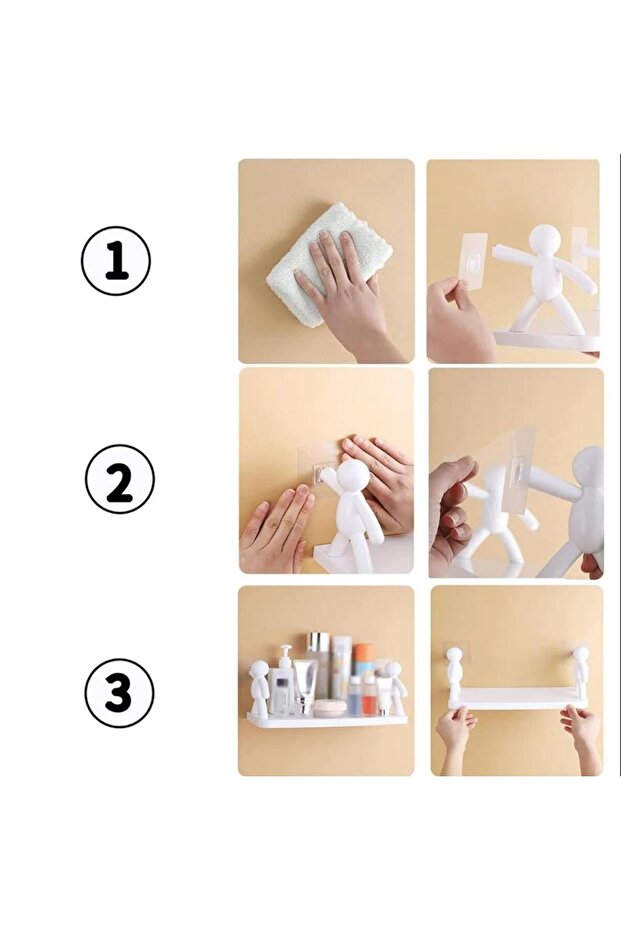 1

2

3