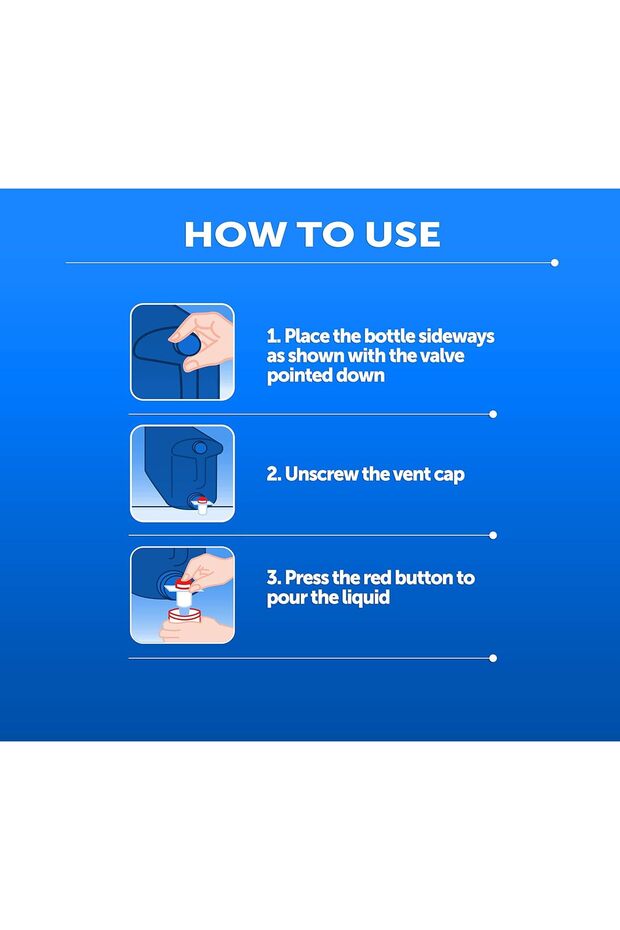 HOW TO USE

1. Place the bottle sideways as shown with the valve pointed down

2. Unscrew the vent cap

3. Press the red button to pour the liquid