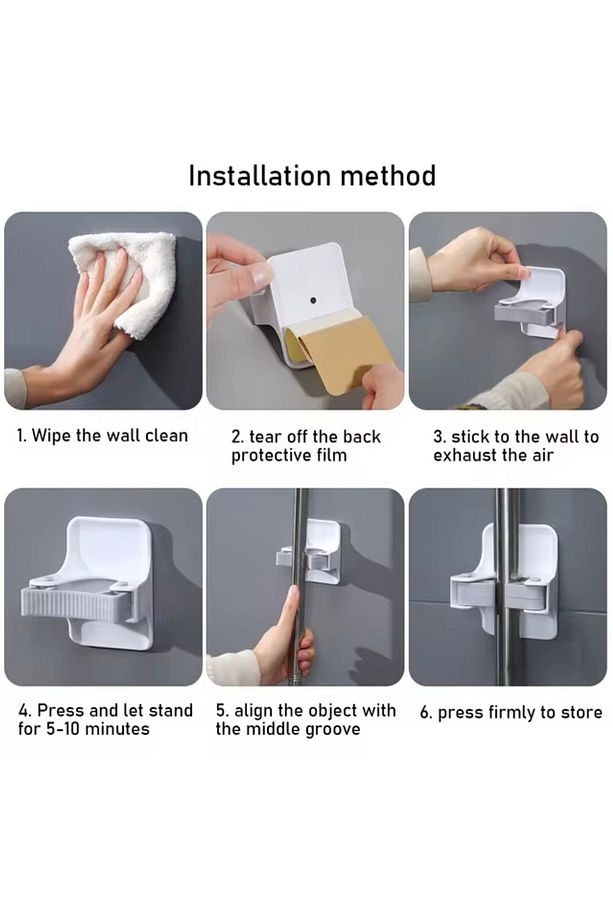 Installation method

1. Wipe the wall clean

2. tear off the back protective film

3. stick to the wall to exhaust the air

4. Press and let stand for 5-10 minutes

5. align the object with the middle groove

6. press firmly to store