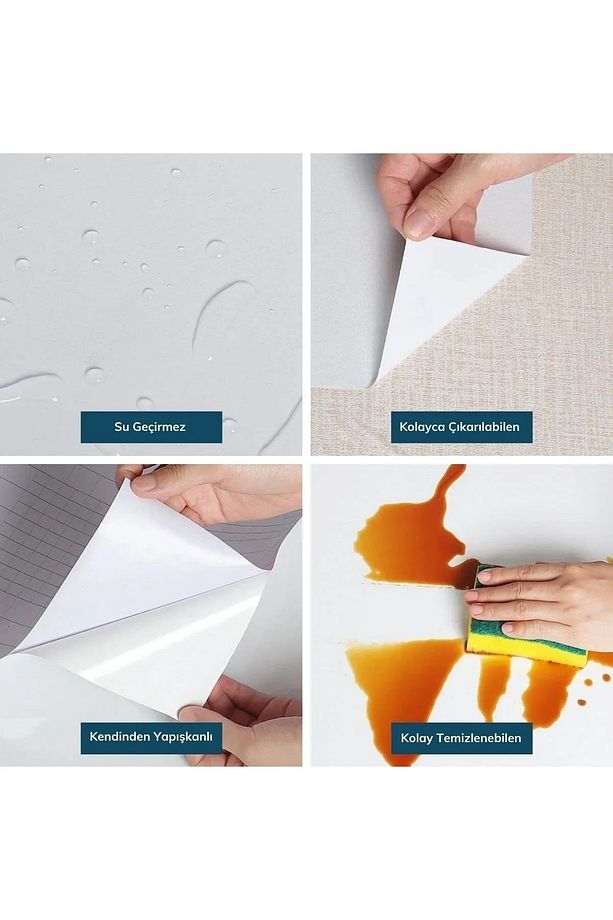 Su Geçirmez

Kolayca Çıkarılabilen

Kendinden Yapışkanlı

Kolay Temizlenebilen