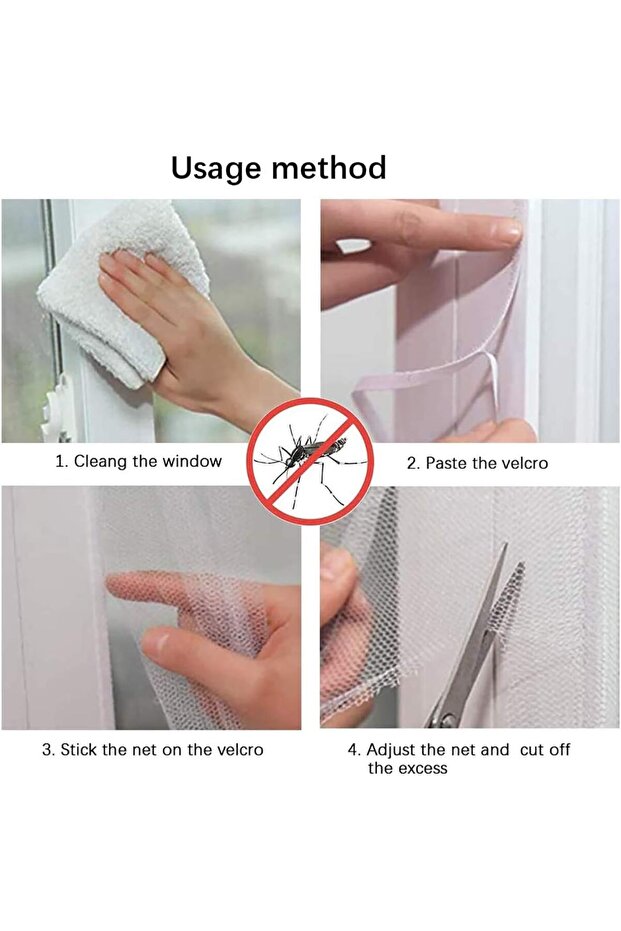 Usage method

1. Cleang the window

2. Paste the velcro

3. Stick the net on the velcro

4. Adjust the net and cut off the excess