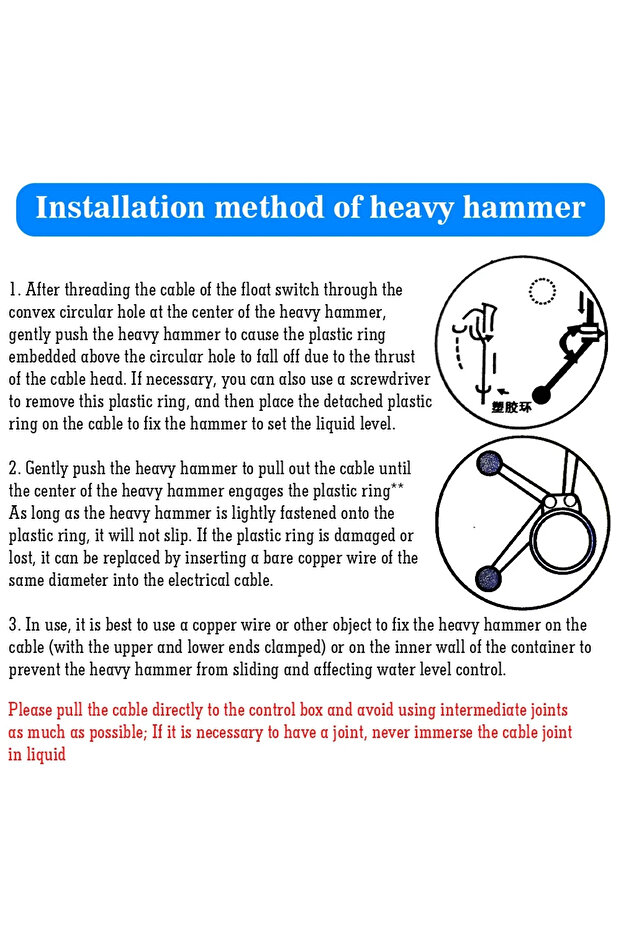 Installation method of heavy hammer

1. After threading the cable of the float switch through the convex circular hole at the center of the heavy hammer, gently push the heavy hammer to cause the plastic ring embedded above the circular hole to fall off due to the thrust of the cable head. If necessary, you can also use a screwdriver to remove this plastic ring, and then place the detached plastic ring on the cable to fix the hammer to set the liquid level.

塑胶环

2. Gently push the heavy hammer to pull out the cable until the center of the heavy hammer engages the plastic ring** As long as the heavy hammer is lightly fastened onto the plastic ring, it will not slip. If the plastic ring is damaged or lost, it can be replaced by inserting a bare copper wire of the same diameter into the electrical cable.

3. In use, it is best to use a copper wire or other object to fix the heavy hammer on the cable (with the upper and lower ends clamped) or on the inner wall of the container to prevent the heavy hammer from sliding and affecting water level control.

Please pull the cable directly to the control box and avoid using intermediate joints as much as possible; If it is necessary to have a joint, never immerse the cable joint in liquid