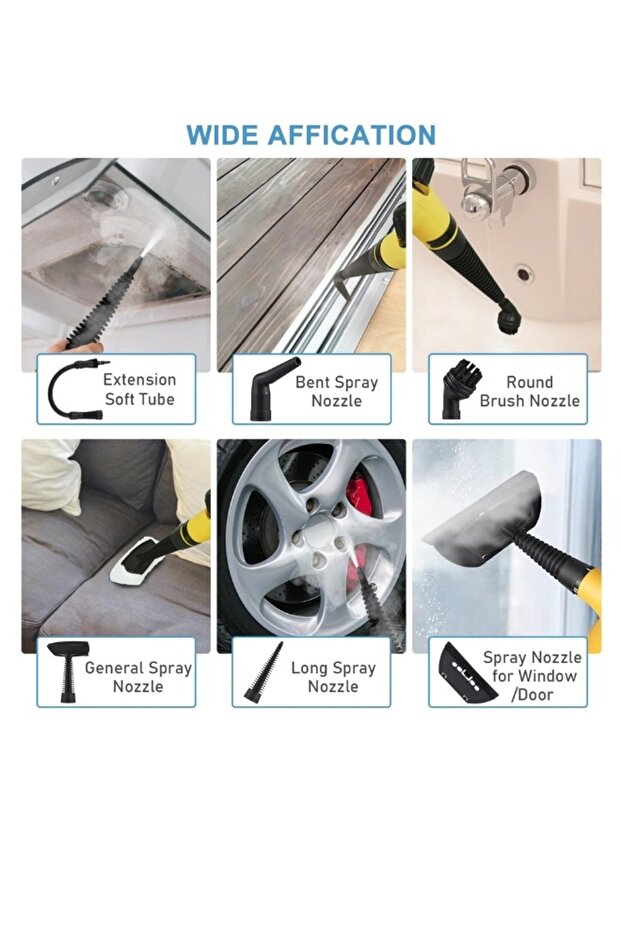 WIDE AFFICATION

Extension Soft Tube

Bent Spray Nozzle

Round Brush Nozzle

General Spray Nozzle

Long Spray Nozzle

Spray Nozzle for Window /Door