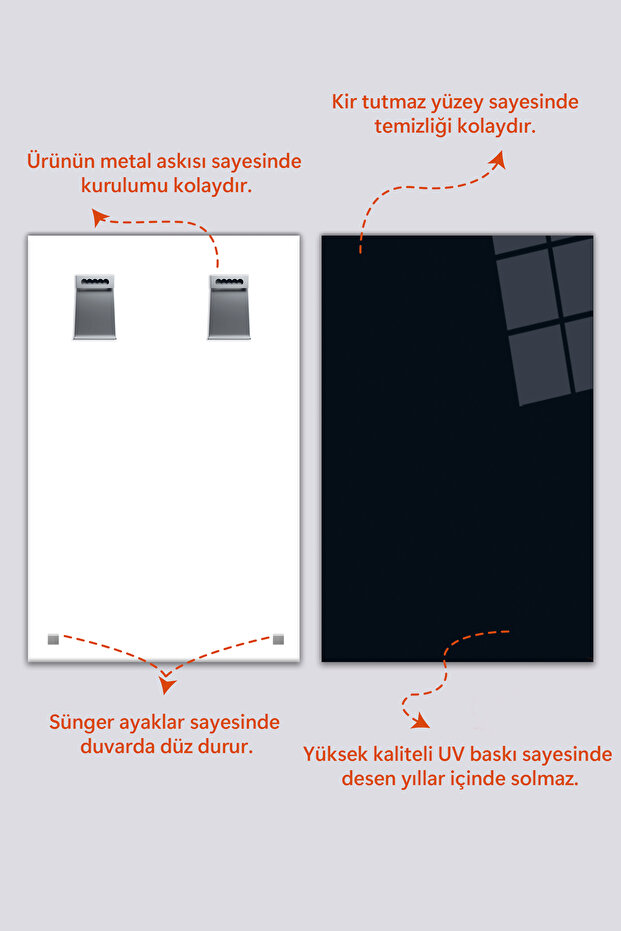 Kir tutmaz yüzey sayesinde temizliği kolaydır.

Ürünün metal askısı sayesinde kurulumu kolaydır.

Sünger ayaklar sayesinde duvarda düz durur.

Yüksek kaliteli UV baskı sayesinde desen yıllar içinde solmaz.