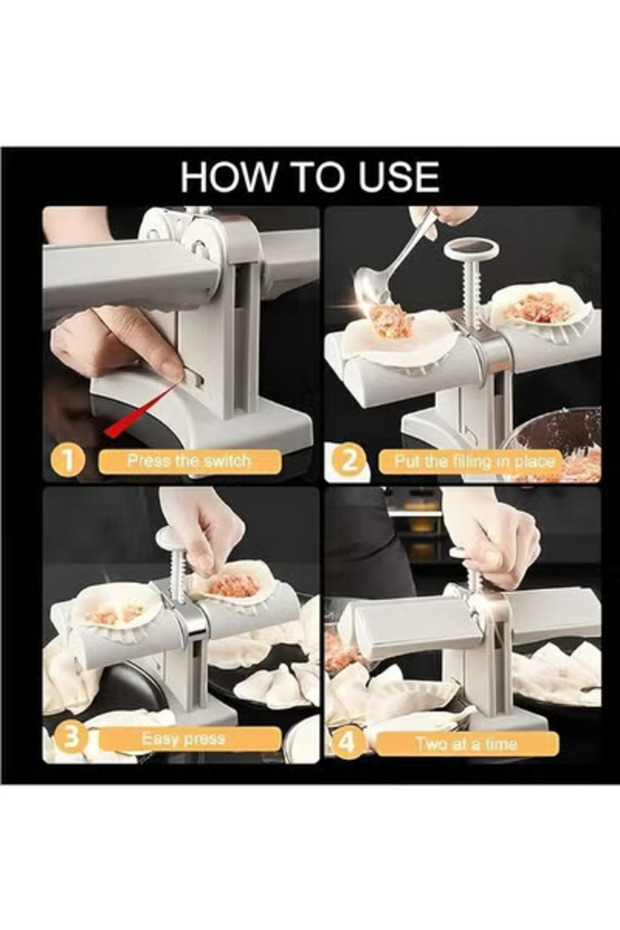 HOW TO USE

1 Press the switch

2 Put the filling in place

3 Easy press

4 Two at a time