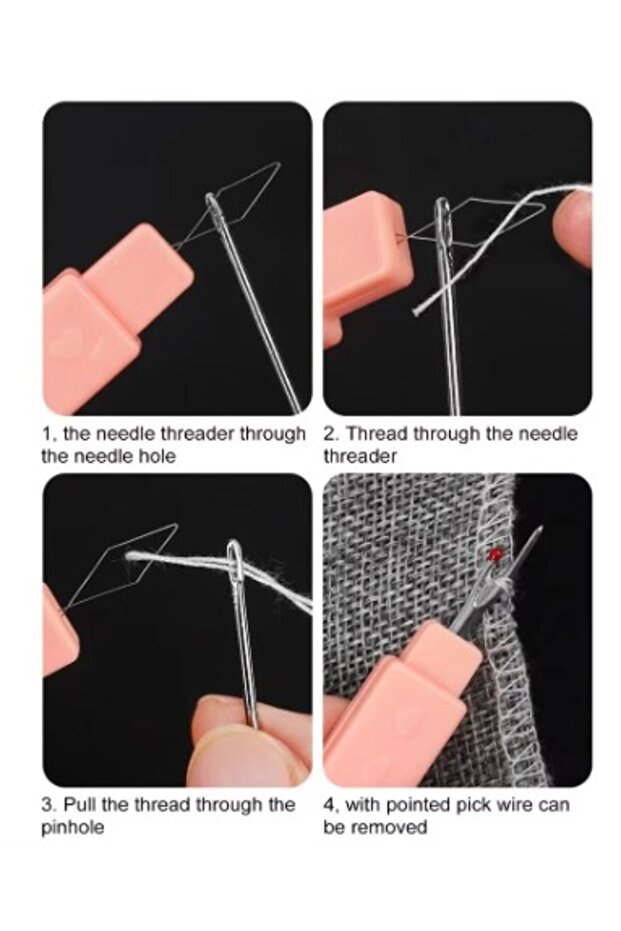 1, the needle threader through the needle hole

2. Thread through the needle threader

3. Pull the thread through the pinhole

4, with pointed pick wire can be removed