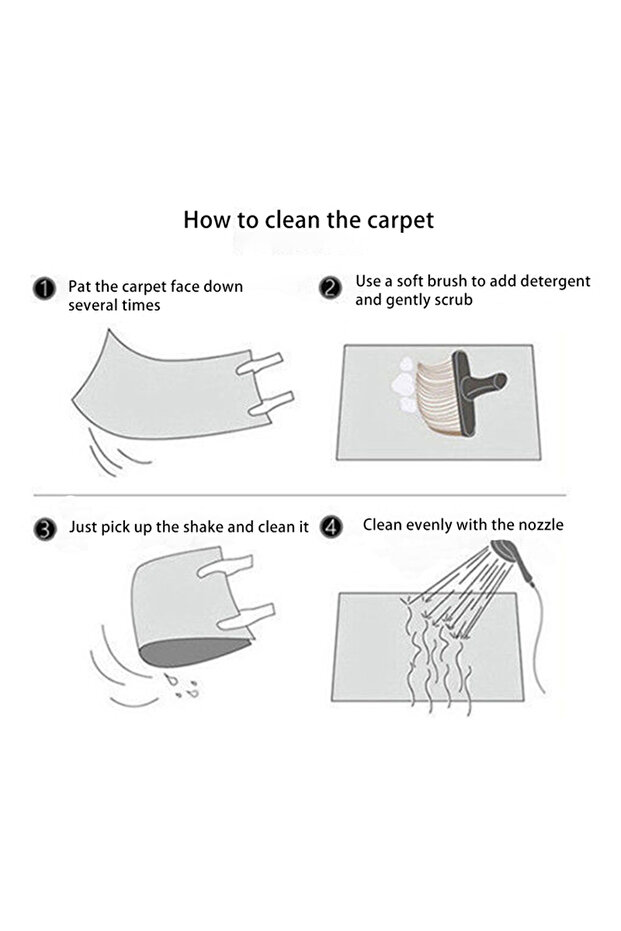 How to clean the carpet

1 Pat the carpet face down several times

2 Use a soft brush to add detergent and gently scrub

3 Just pick up the shake and clean it

4 Clean evenly with the nozzle