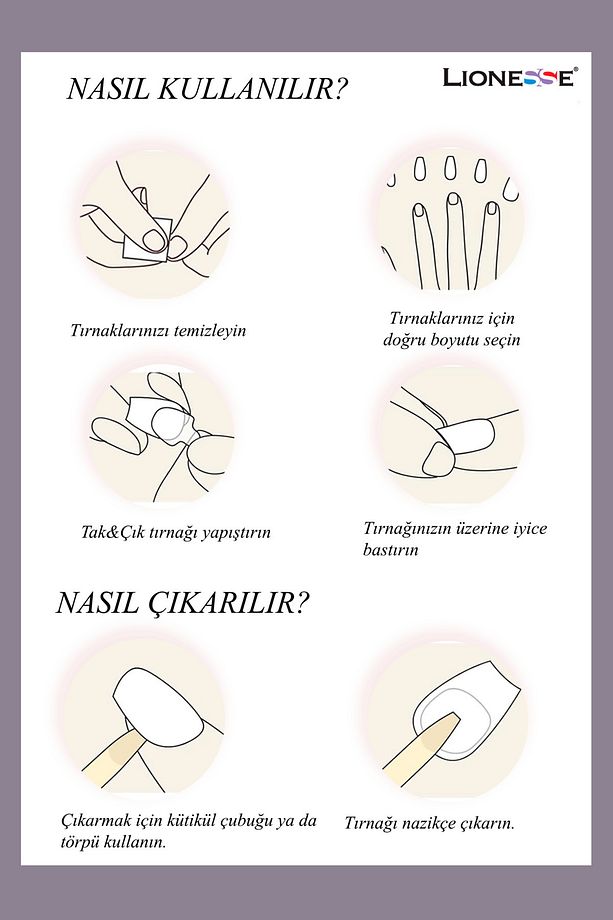 NASIL KULLANILIR?

LIONESSE®

Tırnaklarınızı temizleyin

Tırnaklarınız için doğru boyutu seçin

Tak&Çık tırnağı yapıştırın

Tırnağınızın üzerine iyice bastırın

NASIL ÇIKARILIR?

Çıkarmak için kütikül çubuğu ya da törpü kullanın.

Tırnağı nazikçe çıkarın.