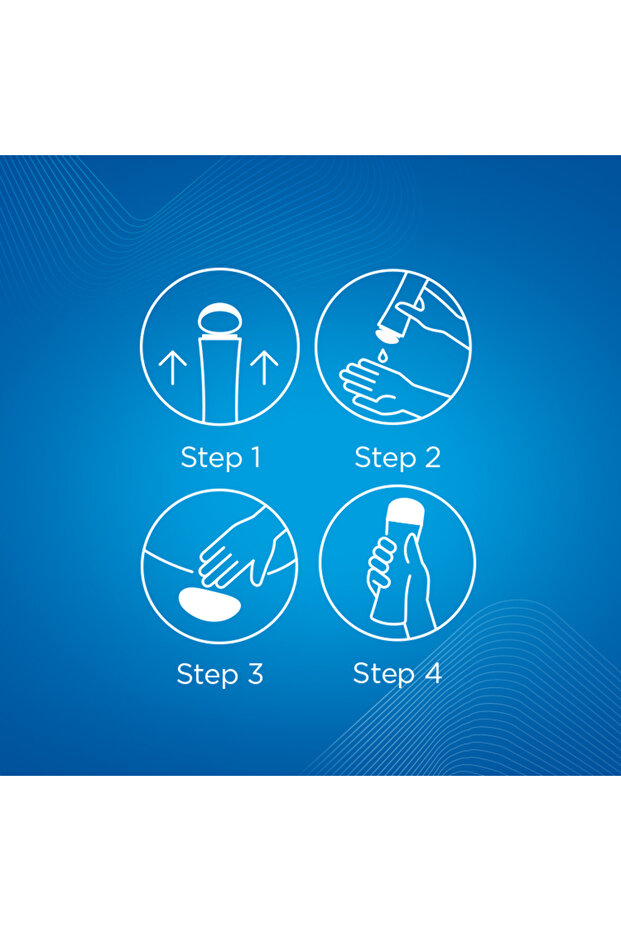 Step 1
Step 2
Step 3
Step 4