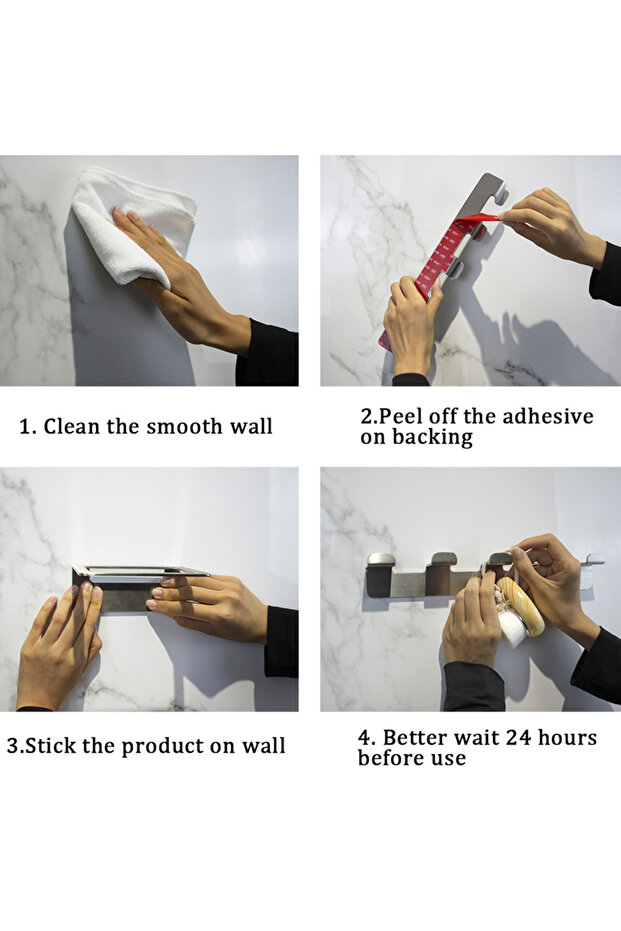 1. Clean the smooth wall

2.Peel off the adhesive on backing

3.Stick the product on wall

4. Better wait 24 hours before use