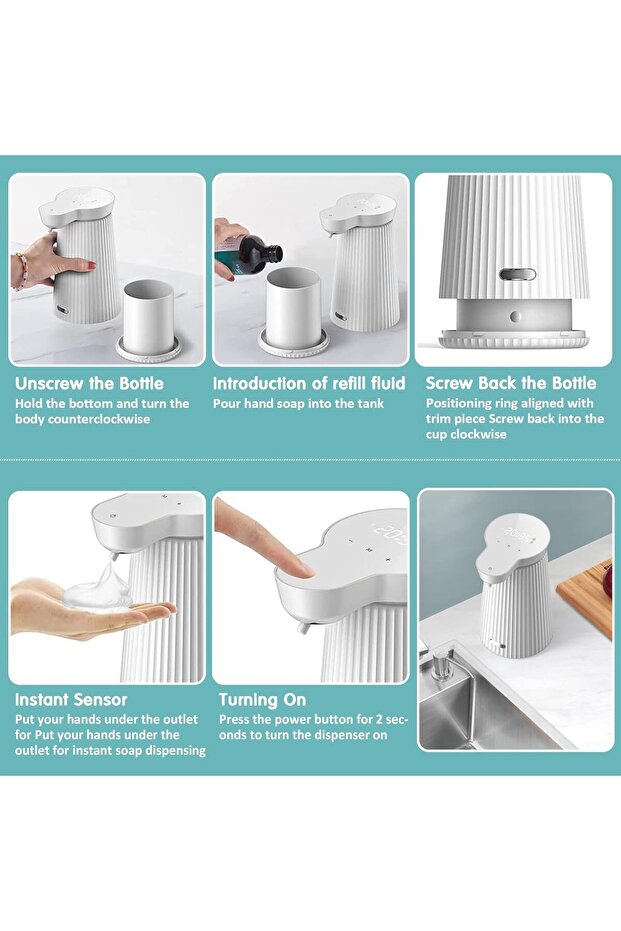 Unscrew the Bottle
Hold the bottom and turn the body counterclockwise

Introduction of refill fluid
Pour hand soap into the tank

Screw Back the Bottle
Positioning ring aligned with trim piece Screw back into the cup clockwise

Instant Sensor
Put your hands under the outlet for Put your hands under the outlet for instant soap dispensing

Turning On
Press the power button for 2 seconds to turn the dispenser on