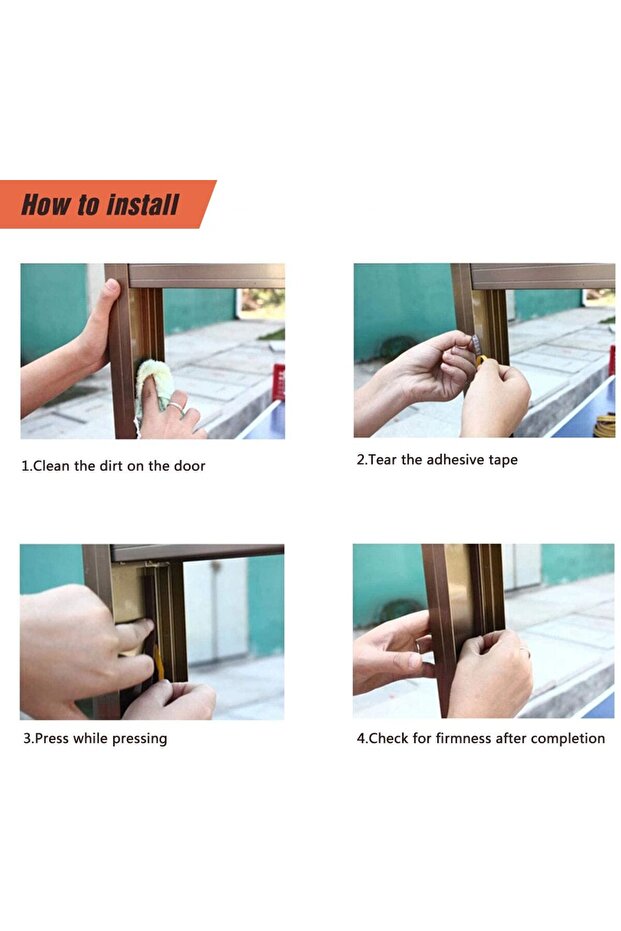 How to install

1.Clean the dirt on the door

2.Tear the adhesive tape

3.Press while pressing

4.Check for firmness after completion