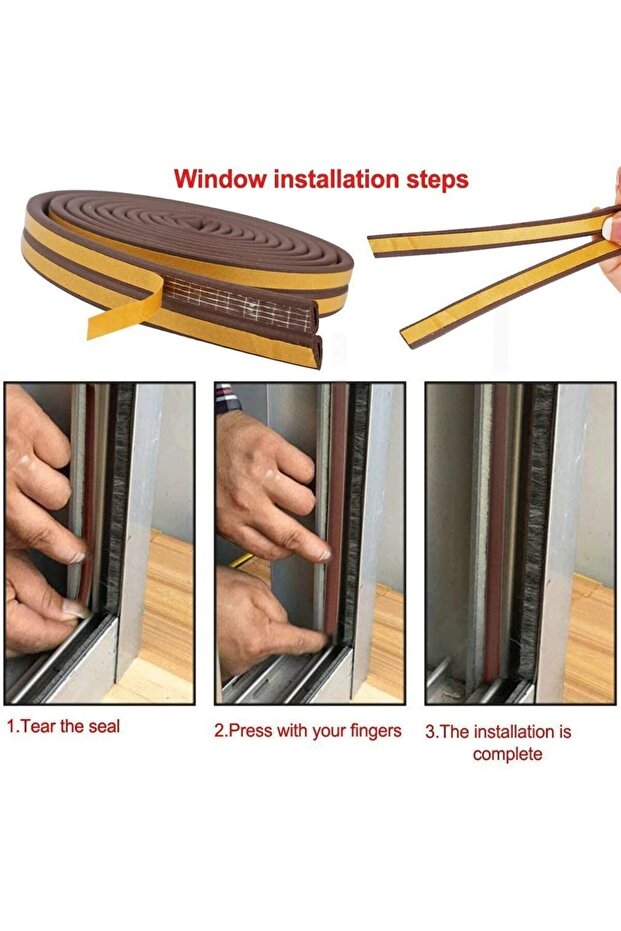 Window installation steps

1.Tear the seal

2.Press with your fingers

3.The installation is complete