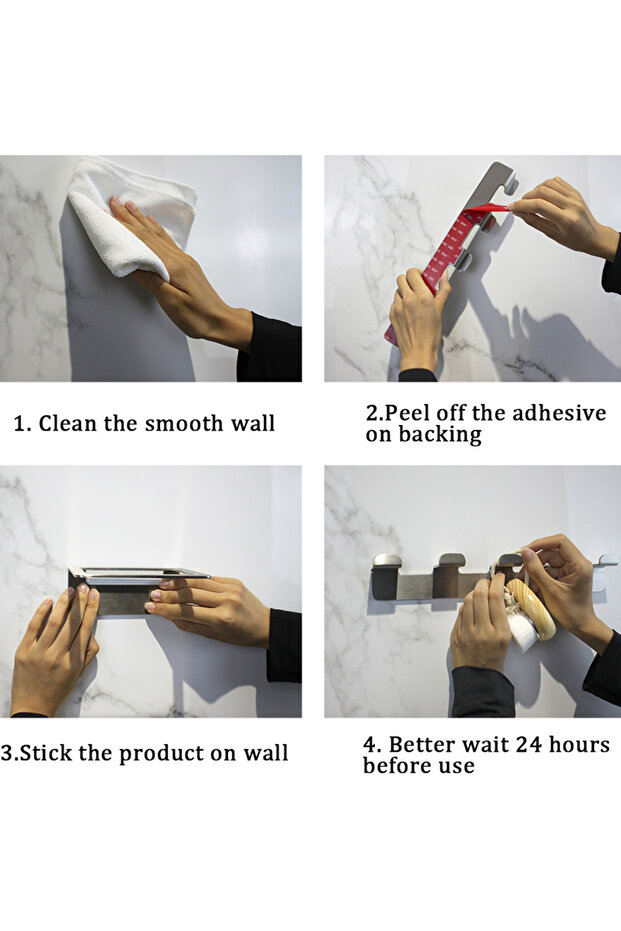 1. Clean the smooth wall

2.Peel off the adhesive on backing

3.Stick the product on wall

4. Better wait 24 hours before use