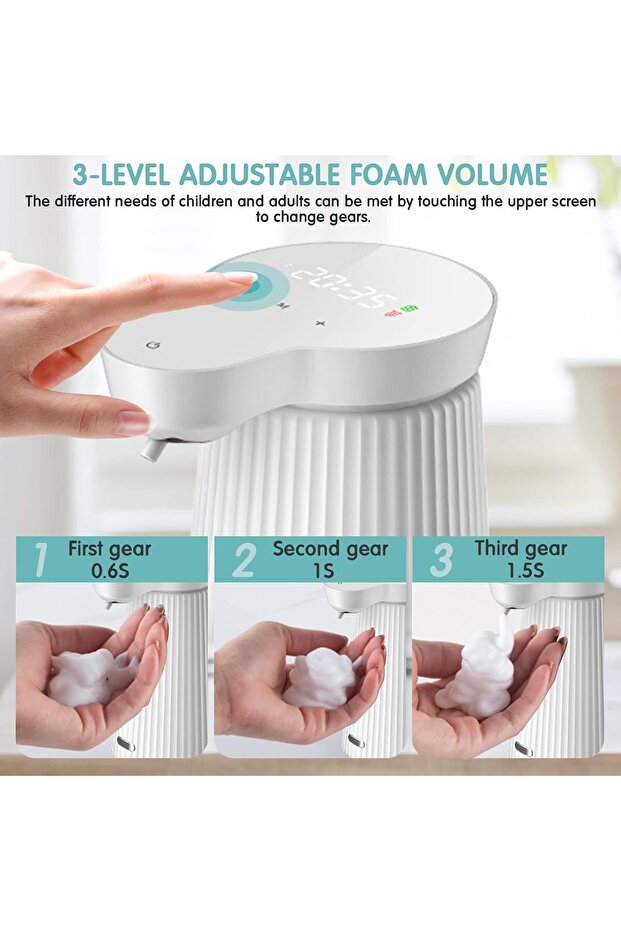 3-LEVEL ADJUSTABLE FOAM VOLUME

The different needs of children and adults can be met by touching the upper screen to change gears.

20:35

1 First gear 0.6S

2 Second gear 1S

3 Third gear 1.5S