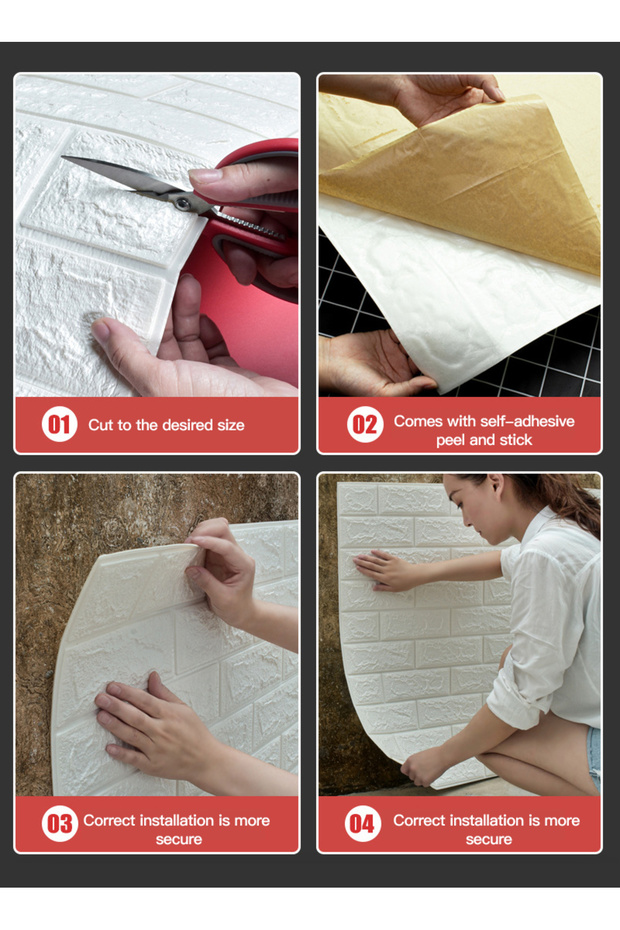 01 Cut to the desired size

02 Comes with self-adhesive peel and stick

03 Correct installation is more secure

04 Correct installation is more secure